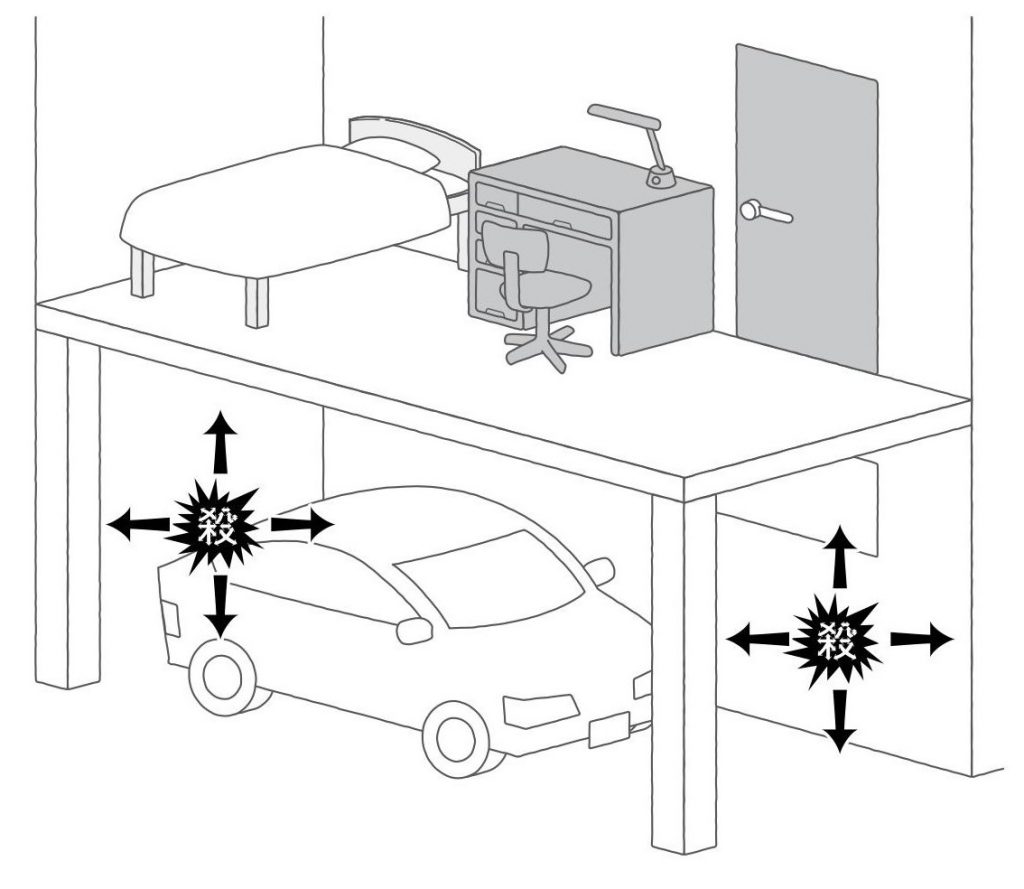 殺

殺